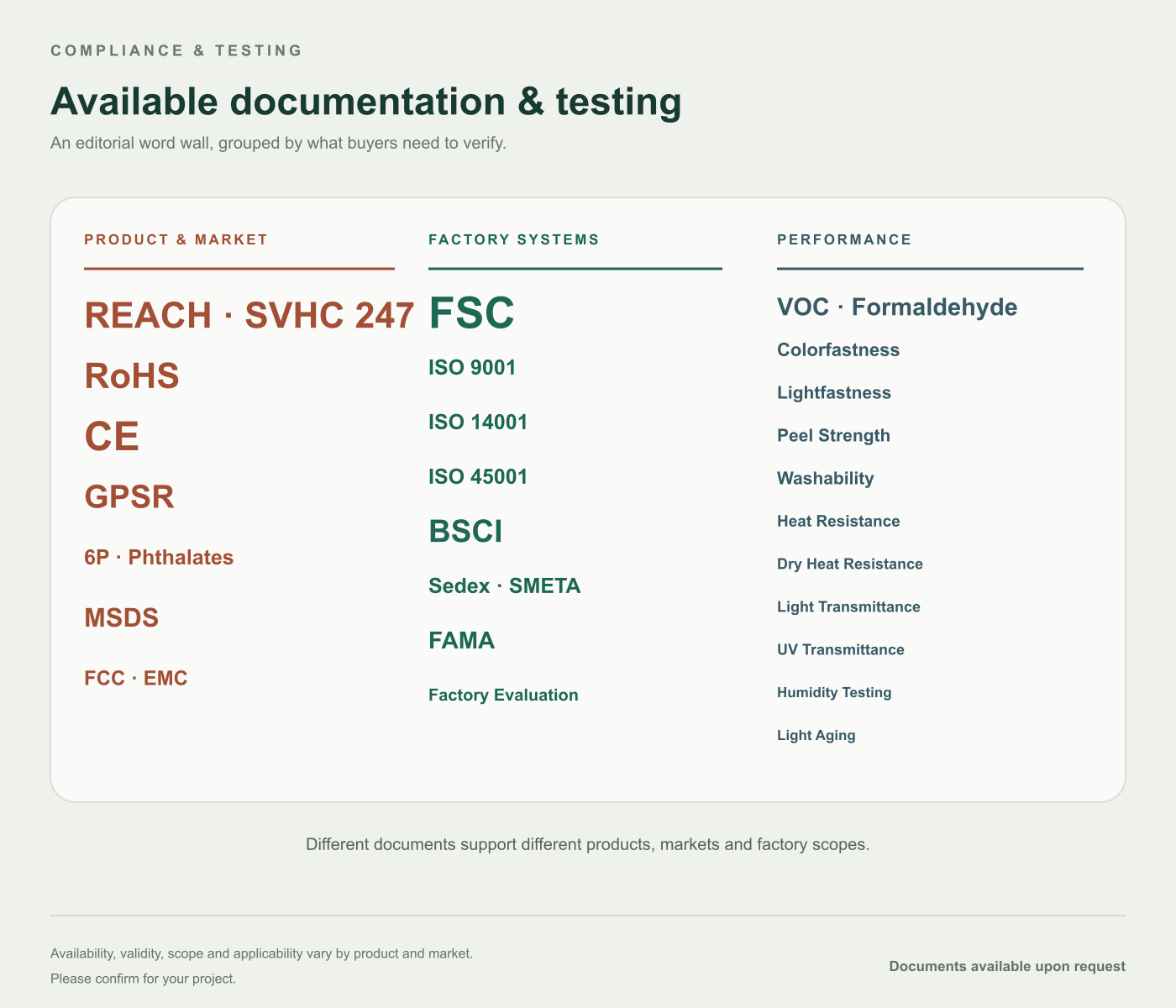 COMPLIANCE & TESTING

Available documentation & testing

An editorial word wall, grouped by what buyers need to verify.

PRODUCT & MARKET

REACH · SVHC 247

RoHS

CE

GPSR

6P · Phthalates

MSDS

FCC · EMC

FACTORY SYSTEMS

FSC

ISO 9001

ISO 14001

ISO 45001

BSCI

Sedex · SMETA

FAMA

Factory Evaluation

PERFORMANCE

VOC · Formaldehyde

Colorfastness

Lightfastness

Peel Strength

Washability

Heat Resistance

Dry Heat Resistance

Light Transmittance

UV Transmittance

Humidity Testing

Light Aging

Different documents support different products, markets and factory scopes.

Availability, validity, scope and applicability vary by product and market.
Please confirm for your project.

Documents available upon request